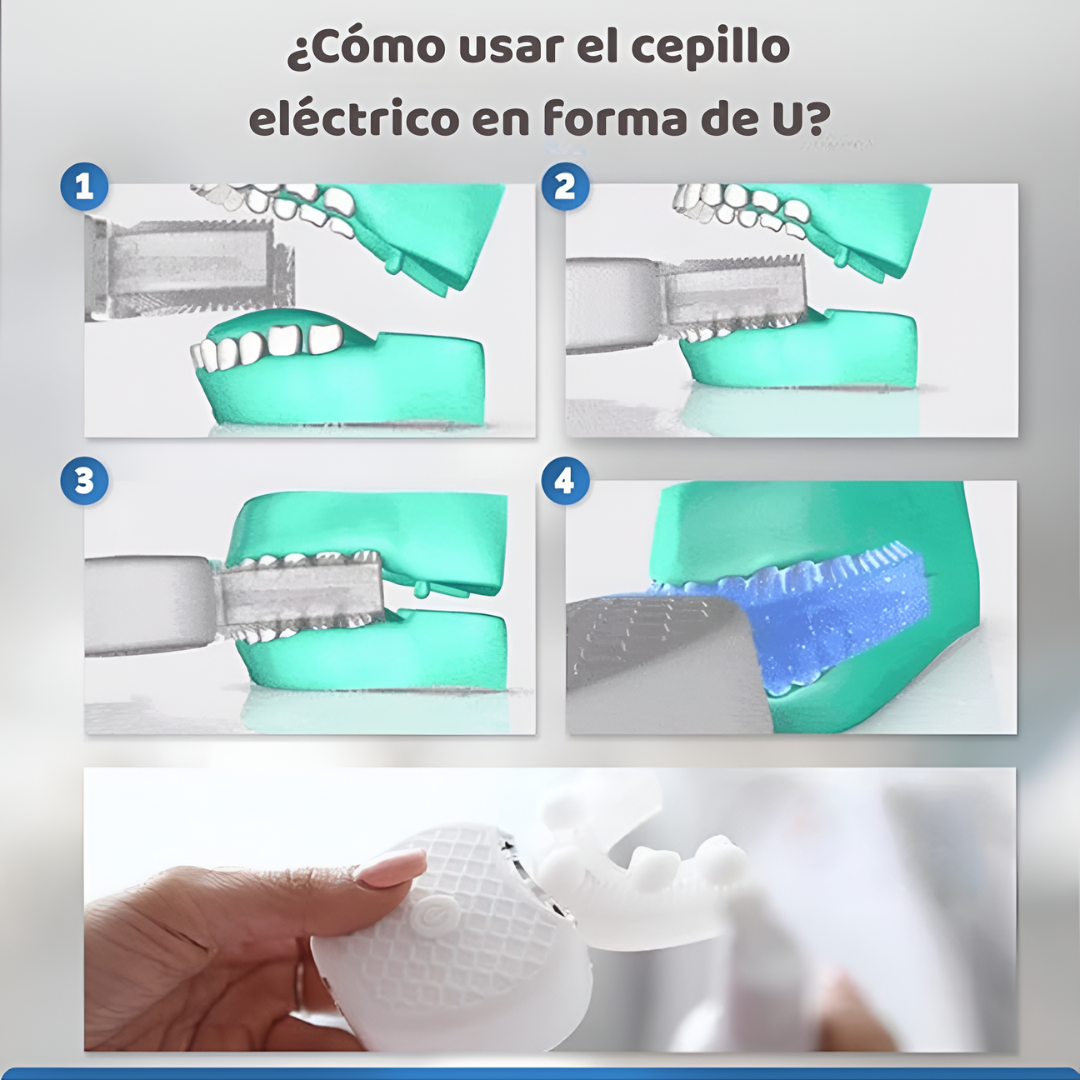 ¿Cómo usar el cepillo eléctrico en forma de U?

1

2

3

4