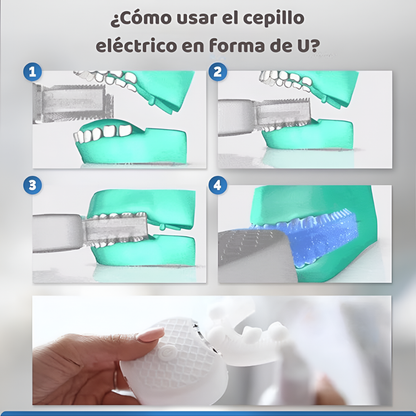 ¿Cómo usar el cepillo eléctrico en forma de U?

1

2

3

4